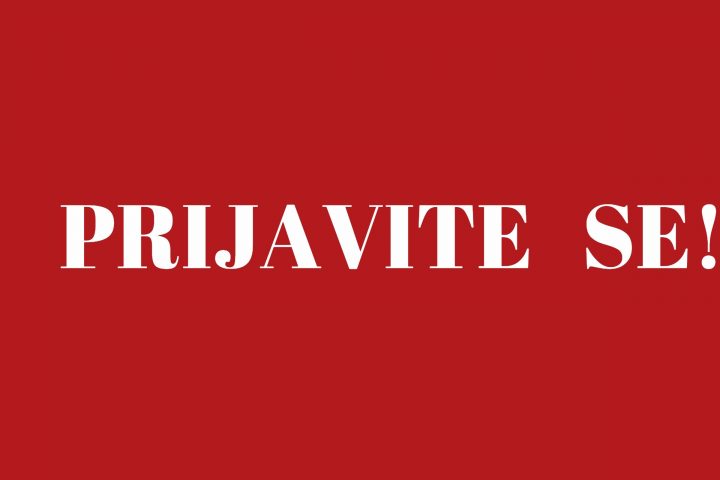 PRIJAVITE SE!